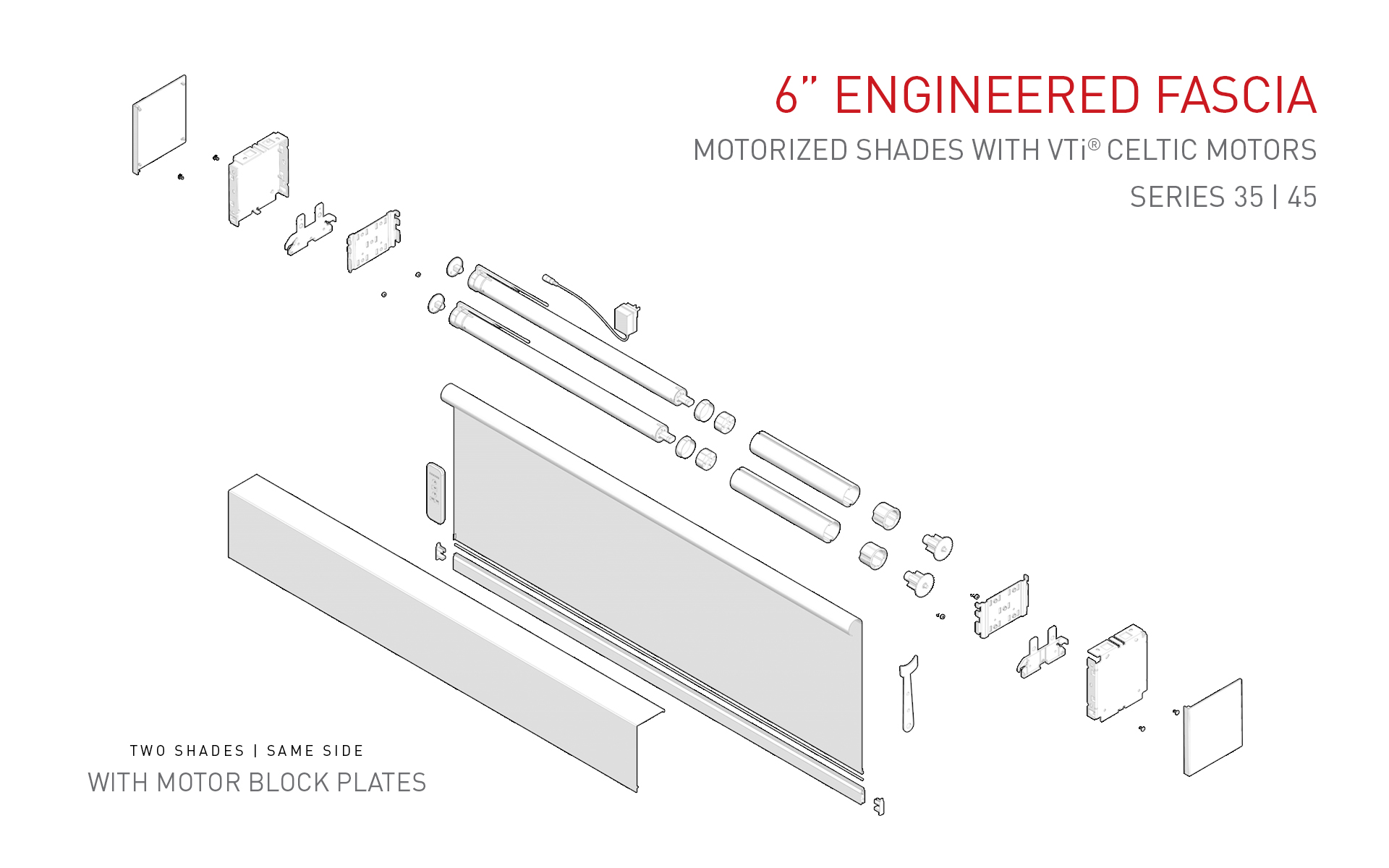 6" ENGINEERED FASCIA

MOTORIZED SHADES WITH VTi® CELTIC MOTORS

SERIES 35 | 45

TWO SHADES | SAME SIDE

WITH MOTOR BLOCK PLATES